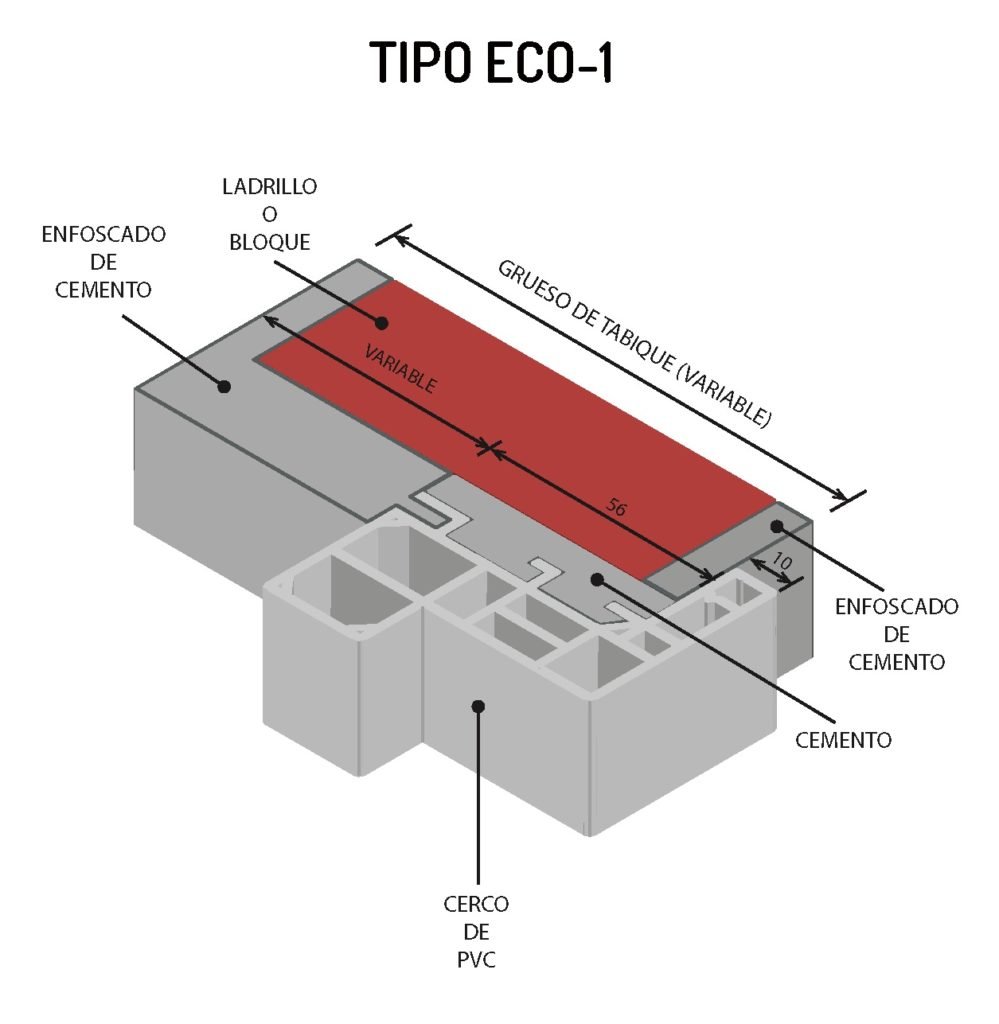 TIPO ECO-1

LADRILLO
O
BLOQUE

ENFOSCADO
DE
CEMENTO

GRUESO DE TABIQUE (VARIABLE)

VARIABLE

56

10

ENFOSCADO
DE
CEMENTO

CEMENTO

CERCO
DE
PVC