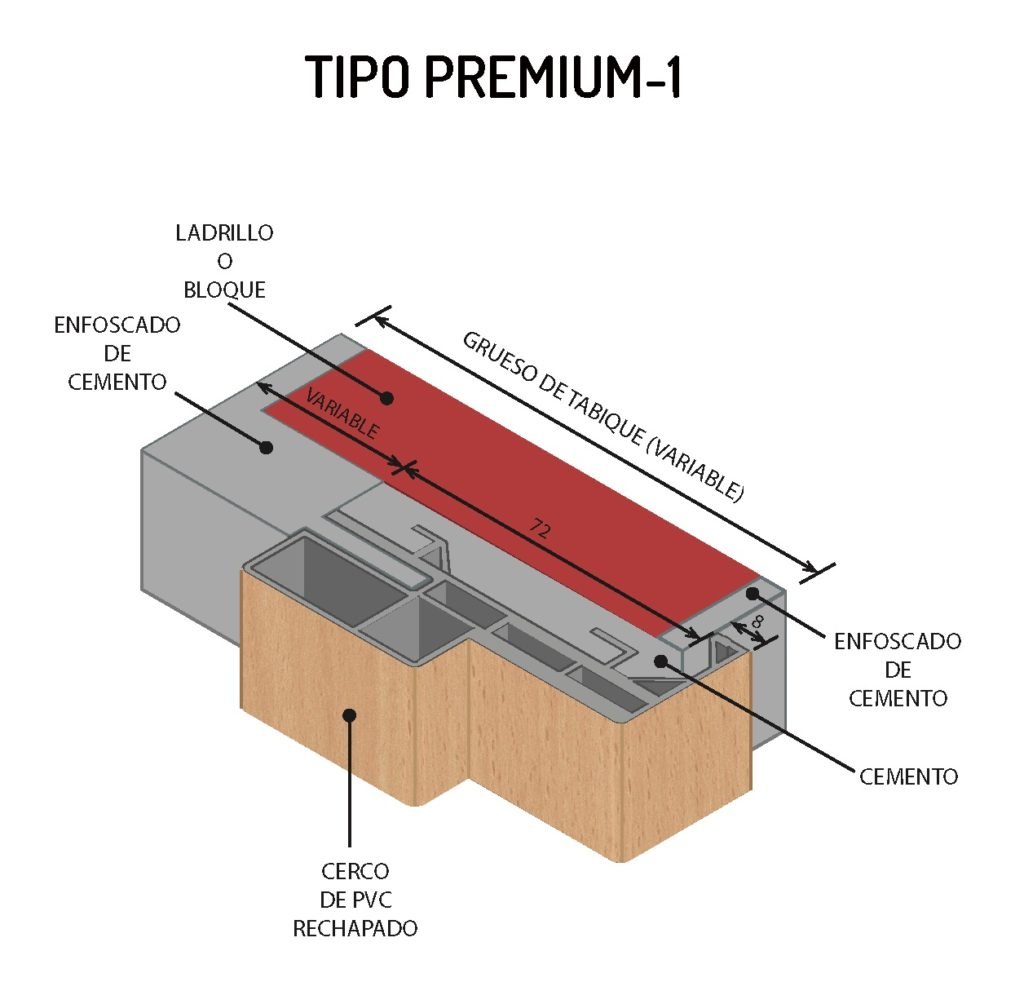 TIPO PREMIUM-1

LADRILLO
O
BLOQUE

ENFOSCADO
DE
CEMENTO

GRUESO DE TABIQUE (VARIABLE)

VARIABLE

72

8

ENFOSCADO
DE
CEMENTO

CEMENTO

CERCO
DE PVC
RECHAPADO