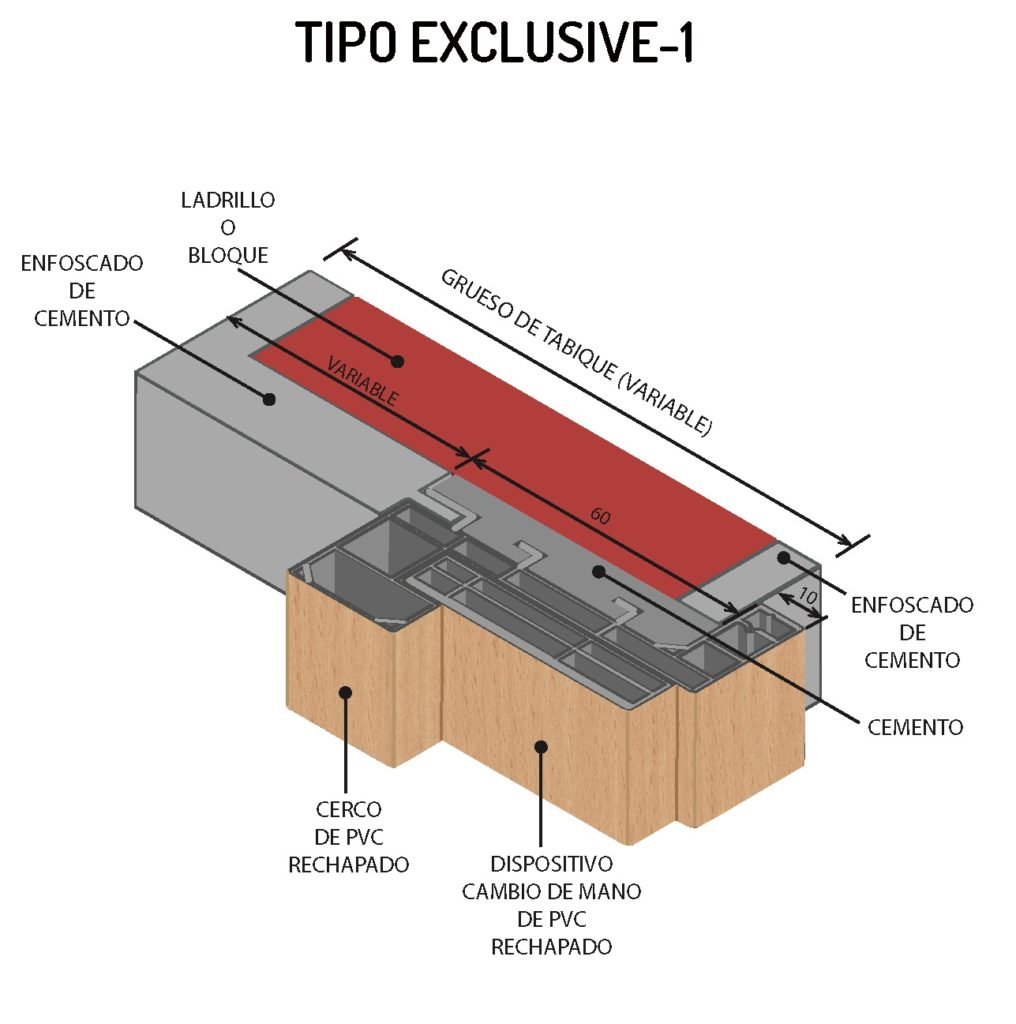 TIPO EXCLUSIVE-1

LADRILLO
O
BLOQUE

ENFOSCADO
DE
CEMENTO

GRUESO DE TABIQUE (VARIABLE)

VARIABLE

60

10

ENFOSCADO
DE
CEMENTO

CEMENTO

CERCO
DE PVC
RECHAPADO

DISPOSITIVO
CAMBIO DE MANO
DE PVC
RECHAPADO