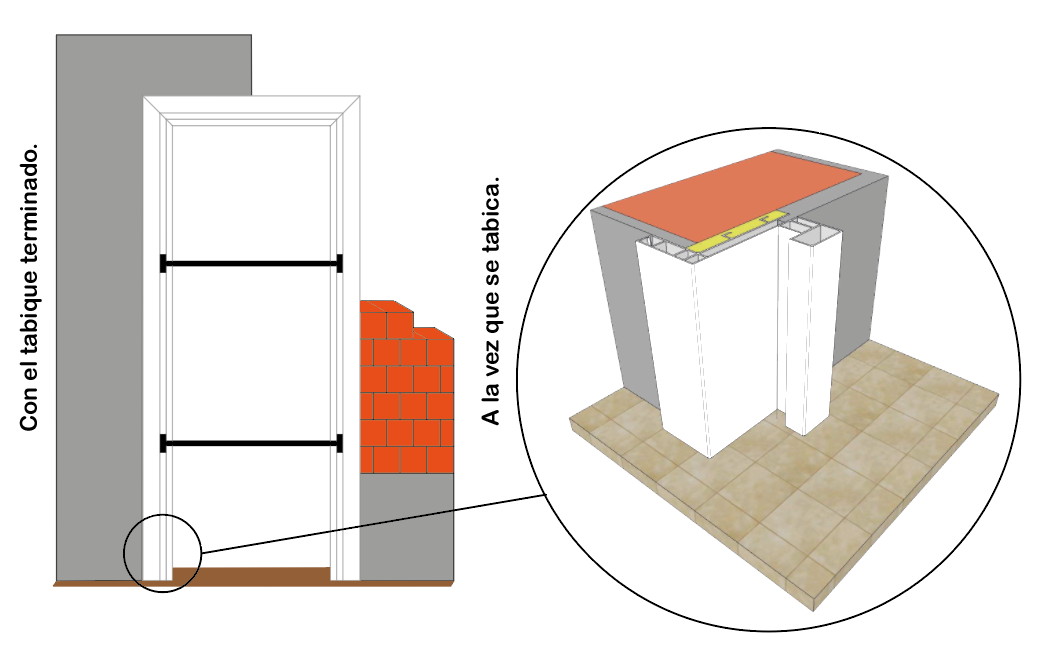 Con el tabique terminado.

A la vez que se tabica.