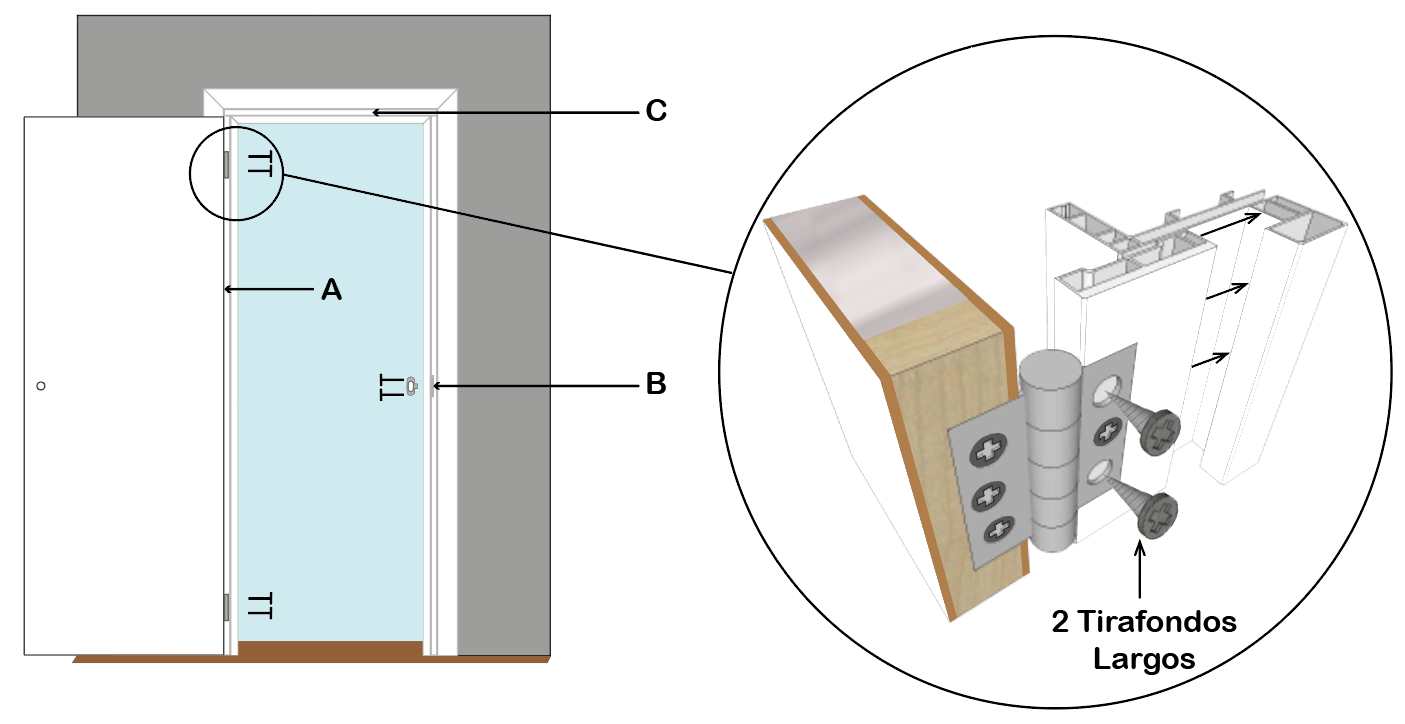 C

A

B

2 Tirafondos Largos