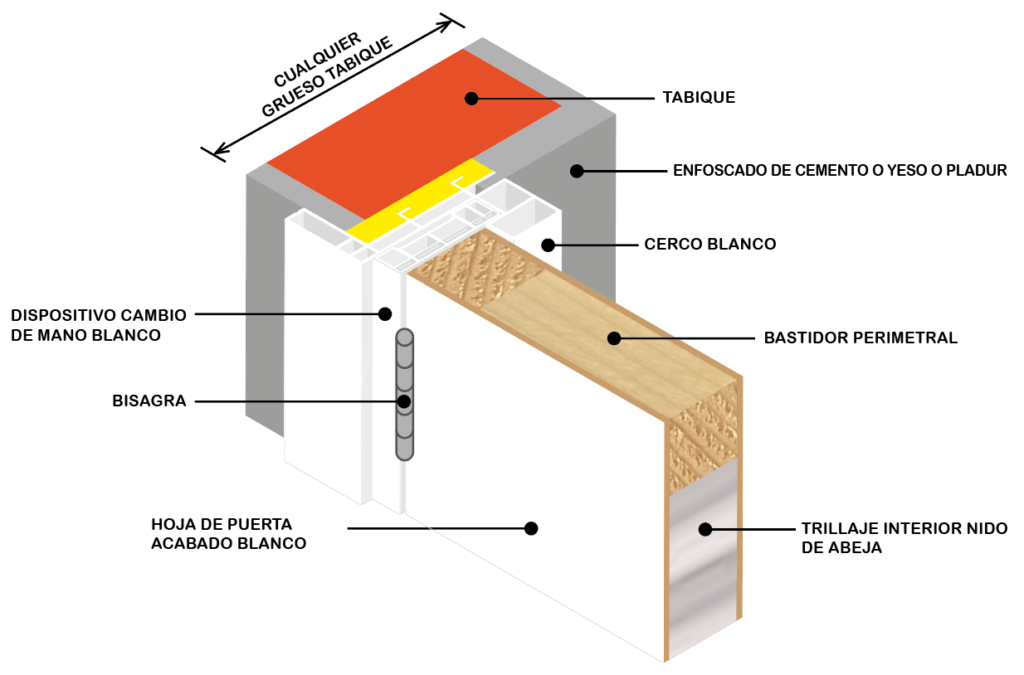 CUALQUIER
GRUESO TABIQUE

TABIQUE

ENFOSCADO DE CEMENTO O YESO O PLADUR

CERCO BLANCO

DISPOSITIVO CAMBIO
DE MANO BLANCO

BASTIDOR PERIMETRAL

BISAGRA

HOJA DE PUERTA
ACABADO BLANCO

TRILLAJE INTERIOR NIDO
DE ABEJA